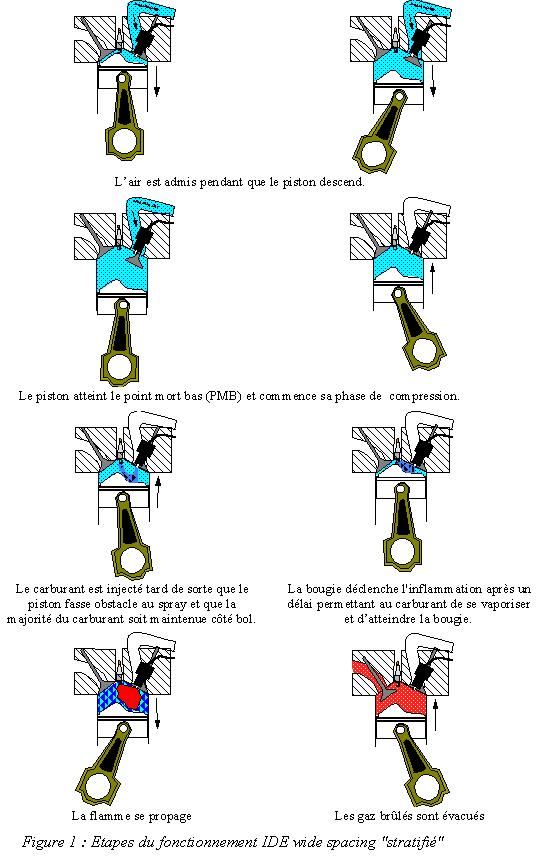 L'air est admis pendant que le piston descend.

Le piston atteint le point mort bas (PMB) et commence sa phase de compression.

Le carburant est injecté tard de sorte que le piston fasse obstacle au spray et que la majorité du carburant soit maintenue côté bol.

La bougie déclenche l'inflammation après un délai permettant au carburant de se vaporiser et d'atteindre la bougie.

La flamme se propage

Les gaz brûlés sont évacués

Figure 1 : Etapes du fonctionnement IDE wide spacing "stratifié"