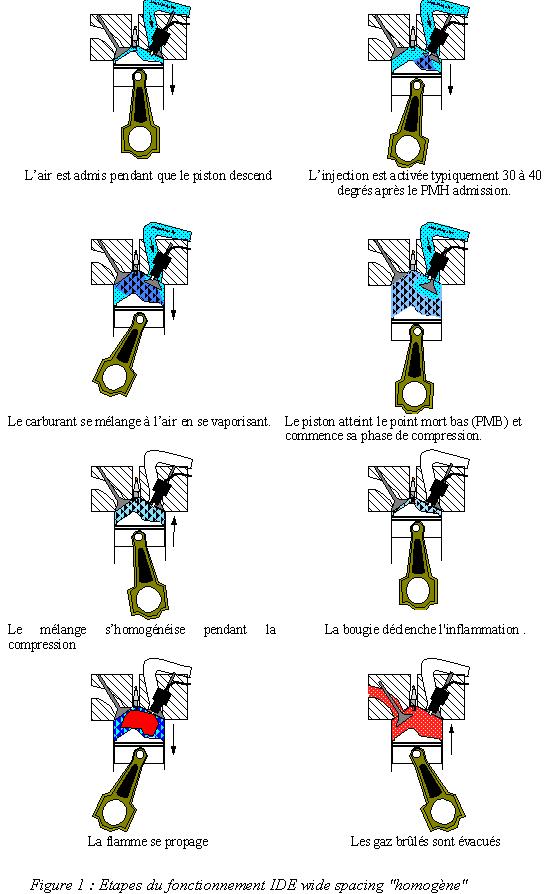 L'air est admis pendant que le piston descend

L'injection est activée typiquement 30 à 40 degrés après le PMH admission.

Le carburant se mélange à l'air en se vaporisant.

Le piston atteint le point mort bas (PMB) et commence sa phase de compression.

Le mélange s'homogénéise pendant la compression

La bougie déclenche l'inflammation .

La flamme se propage

Les gaz brûlés sont évacués

Figure 1 : Etapes du fonctionnement IDE wide spacing "homogène"